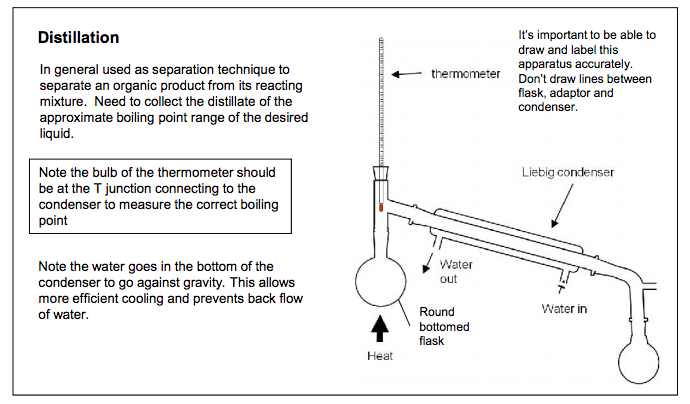 Distillation

In general used as separation technique to separate an organic product from its reacting mixture. Need to collect the distillate of the approximate boiling point range of the desired liquid.

Note the bulb of the thermometer should be at the T junction connecting to the condenser to measure the correct boiling point

Note the water goes in the bottom of the condenser to go against gravity. This allows more efficient cooling and prevents back flow of water.

It's important to be able to draw and label this apparatus accurately. Don't draw lines between flask, adaptor and condenser.

thermometer

Liebig condenser

Water out

Water in

Round bottomed flask

Heat